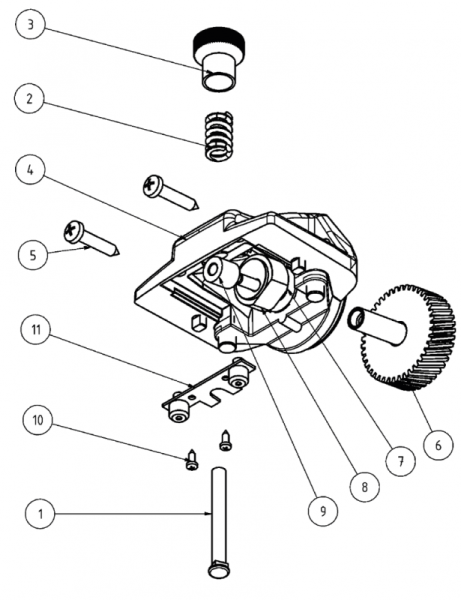 3
2
4
5
11
10
1
9
8
7
6